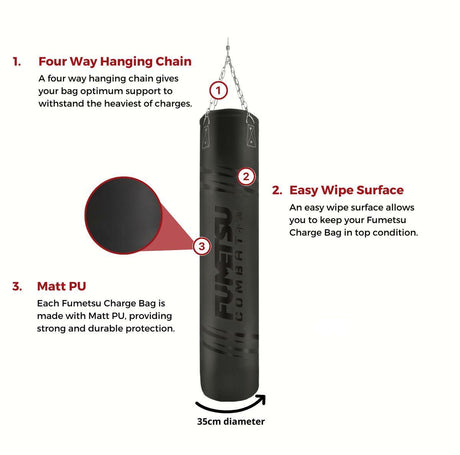 1. Four Way Hanging Chain

A four way hanging chain gives your bag optimum support to withstand the heaviest of charges.

1

2

2. Easy Wipe Surface

An easy wipe surface allows you to keep your Fumetsu Charge Bag in top condition.

3

FUMETSU
COMBAT

3. Matt PU

Each Fumetsu Charge Bag is made with Matt PU, providing strong and durable protection.

35cm diameter